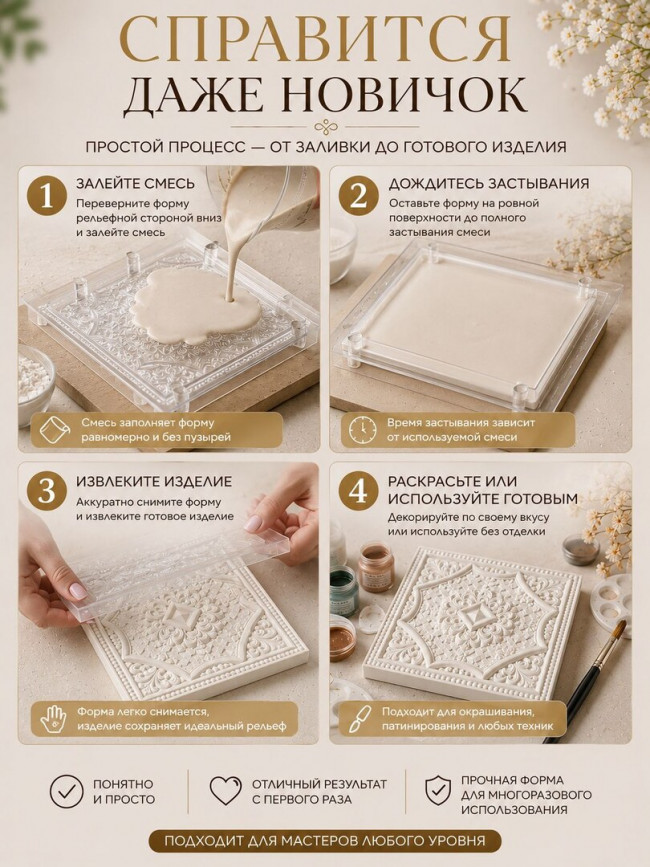 СПРАВИТСЯ
ДАЖЕ НОВИЧОК

ПРОСТОЙ ПРОЦЕСС — ОТ ЗАЛИВКИ ДО ГОТОВОГО ИЗДЕЛИЯ

1
ЗАЛЕЙТЕ СМЕСЬ
Переверните форму рельефной стороной вниз и залейте смесь

Смесь заполняет форму равномерно и без пузырей

2
ДОЖДИТЕСЬ ЗАСТЫВАНИЯ
Оставьте форму на ровной поверхности до полного застывания смеси

Время застывания зависит от используемой смеси

3
ИЗВЛЕКИТЕ ИЗДЕЛИЕ
Аккуратно снимите форму и извлеките готовое изделие

Форма легко снимается, изделие сохраняет идеальный рельеф

4
РАСКРАСЬТЕ ИЛИ ИСПОЛЬЗУЙТЕ ГОТОВЫМ
Декорируйте по своему вкусу или используйте без отделки

Подходит для окрашивания, патинирования и любых техник

ПОНЯТНО И ПРОСТО

ОТЛИЧНЫЙ РЕЗУЛЬТАТ С ПЕРВОГО РАЗА

ПРОЧНАЯ ФОРМА ДЛЯ МНОГОРАЗОВОГО ИСПОЛЬЗОВАНИЯ

ПОДХОДИТ ДЛЯ МАСТЕРОВ ЛЮБОГО УРОВНЯ